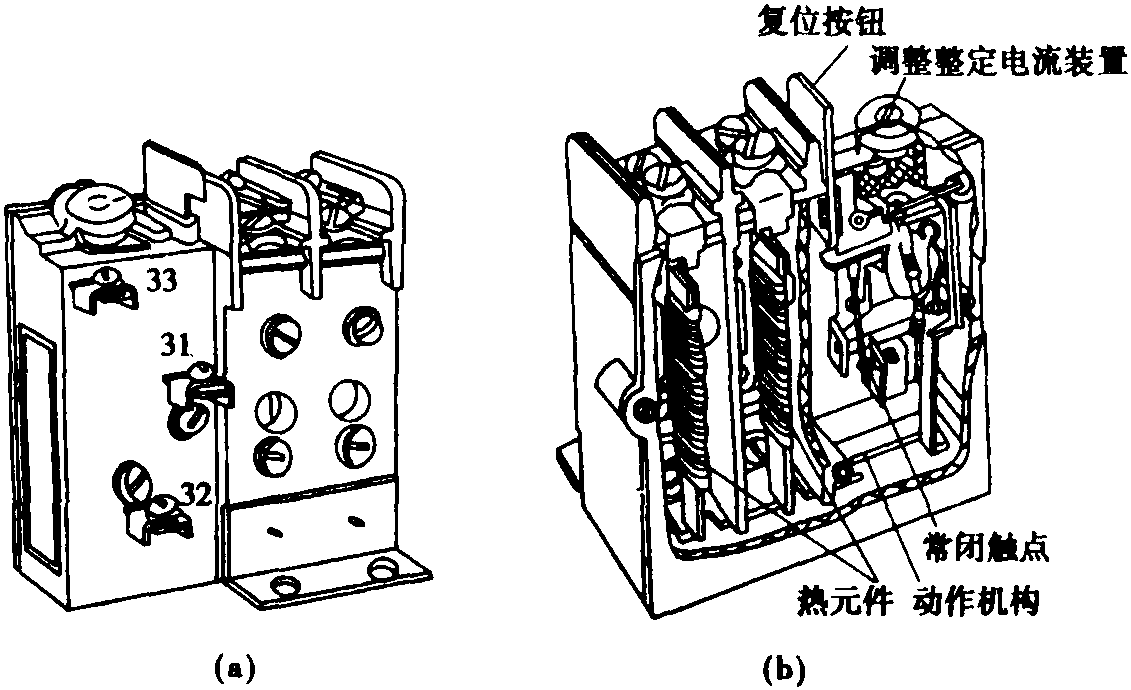 33
31
32
(a)

复位按钮
调整整定电流装置
常闭触点
热元件 动作机构
(b)